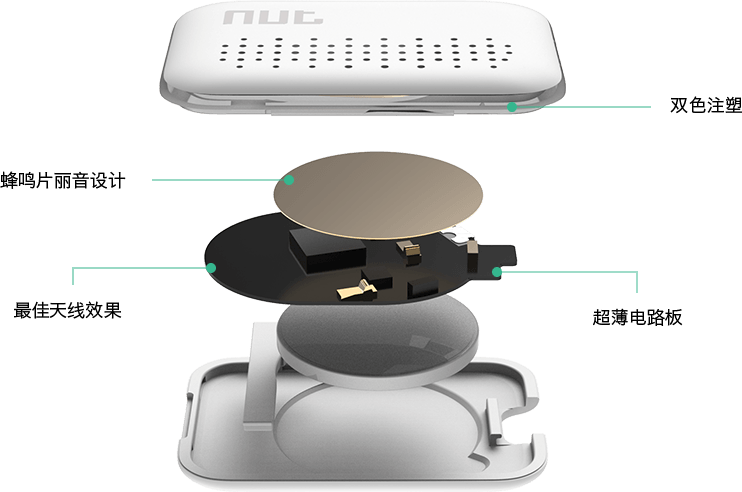 nut

双色注塑

蜂鸣片丽音设计

最佳天线效果

超薄电路板